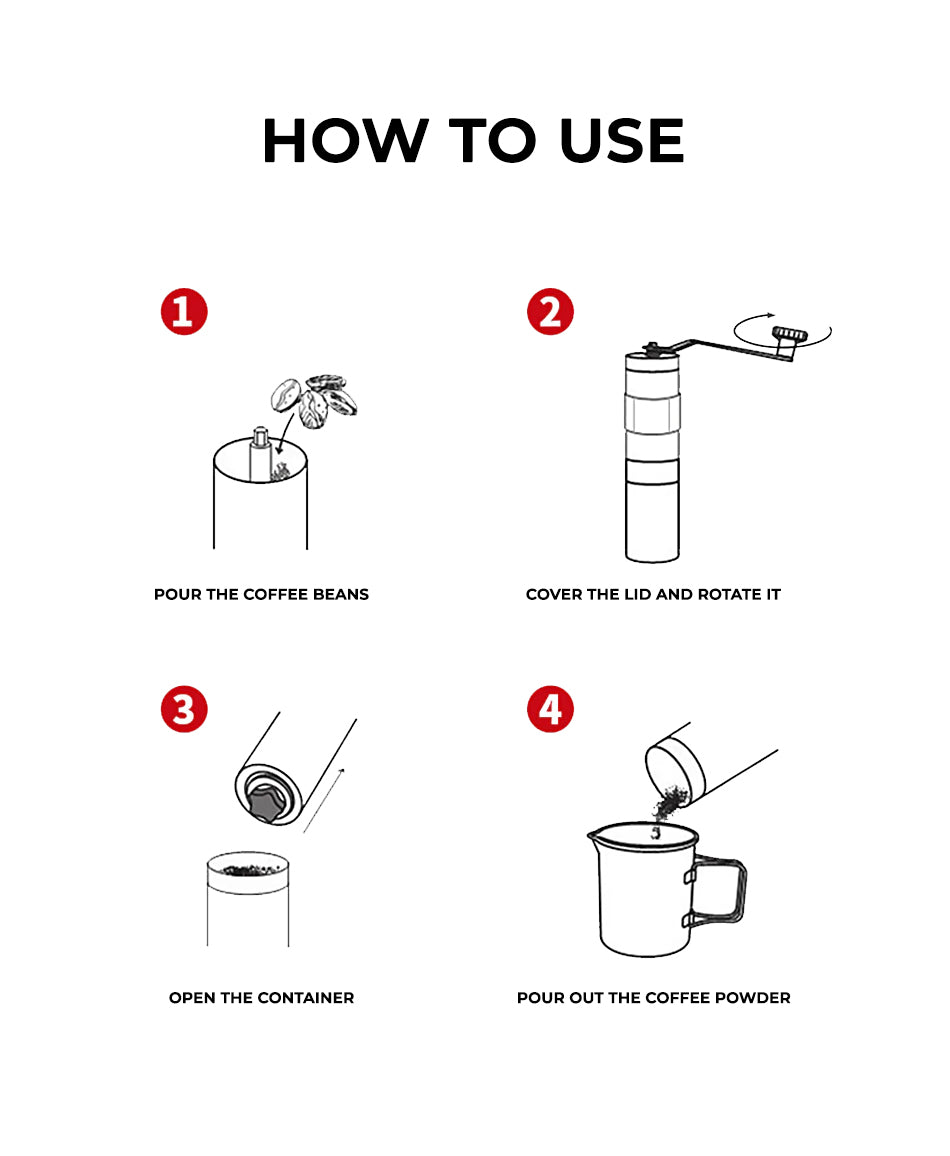 HOW TO USE

1

POUR THE COFFEE BEANS

2

COVER THE LID AND ROTATE IT

3

OPEN THE CONTAINER

4

POUR OUT THE COFFEE POWDER